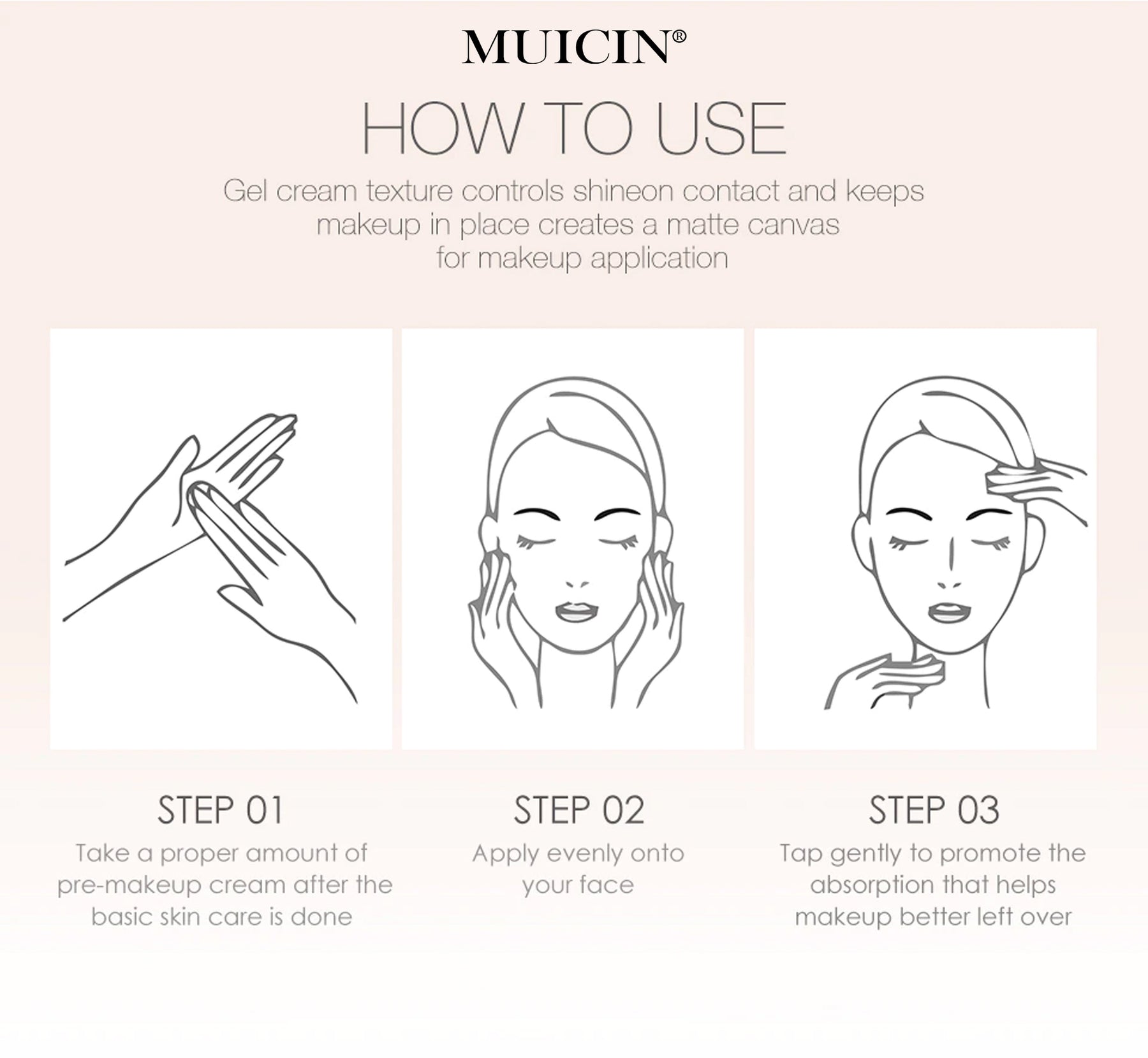 MUICIN®

HOW TO USE

Gel cream texture controls shineon contact and keeps makeup in place creates a matte canvas for makeup application

STEP 01
Take a proper amount of pre-makeup cream after the basic skin care is done

STEP 02
Apply evenly onto your face

STEP 03
Tap gently to promote the absorption that helps makeup better left over