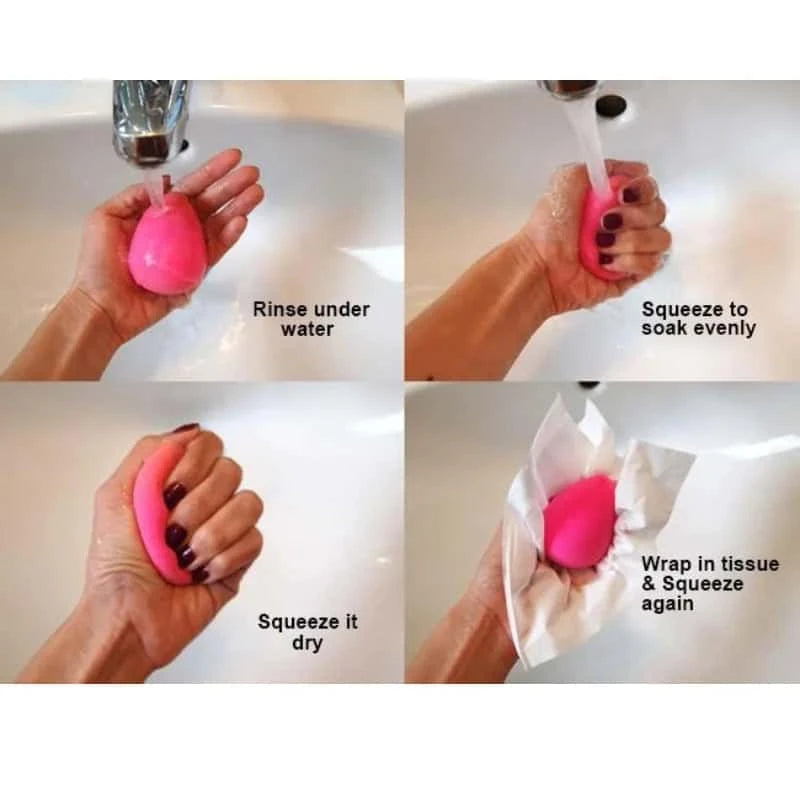 Rinse under water

Squeeze to soak evenly

Squeeze it dry

Wrap in tissue & Squeeze again