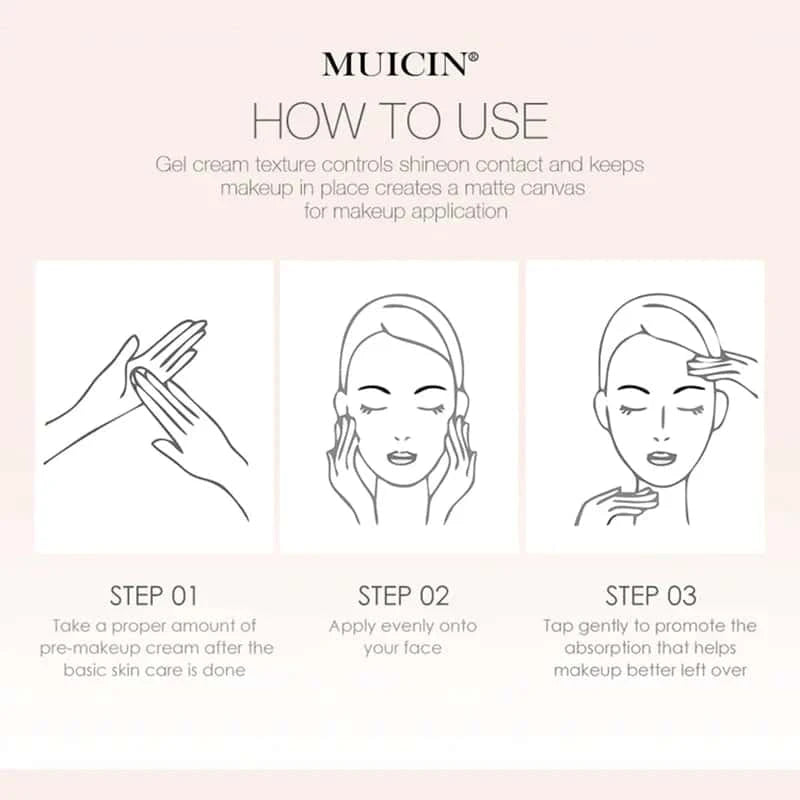 MUICIN®

HOW TO USE

Gel cream texture controls shineon contact and keeps makeup in place creates a matte canvas for makeup application

STEP 01
Take a proper amount of pre-makeup cream after the basic skin care is done

STEP 02
Apply evenly onto your face

STEP 03
Tap gently to promote the absorption that helps makeup better left over