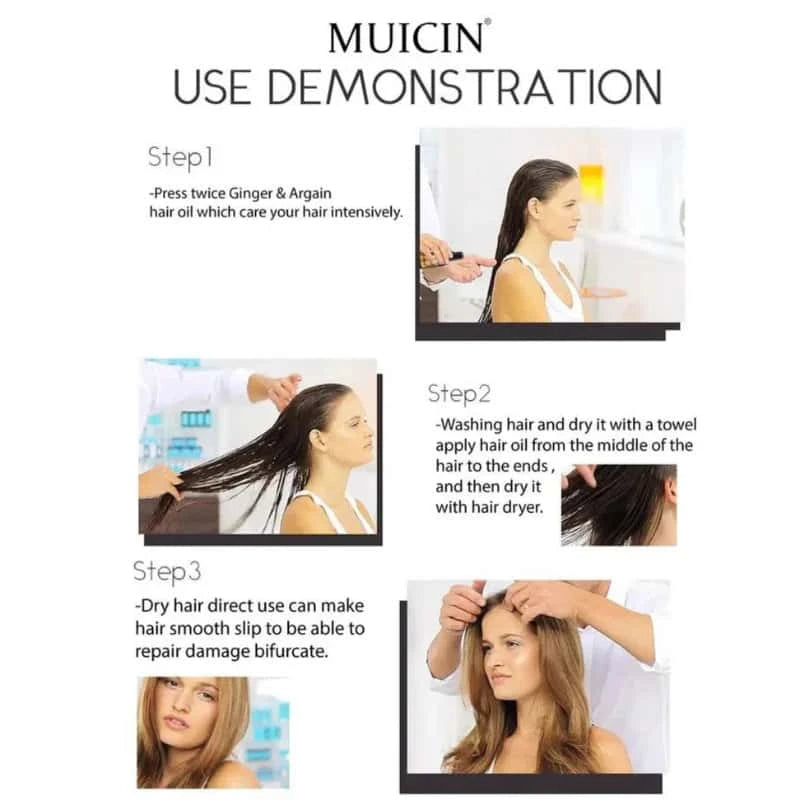 MUICIN®
USE DEMONSTRATION

Step1
-Press twice Ginger & Argain hair oil which care your hair intensively.

Step2
-Washing hair and dry it with a towel apply hair oil from the middle of the hair to the ends , and then dry it with hair dryer.

Step3
-Dry hair direct use can make hair smooth slip to be able to repair damage bifurcate.